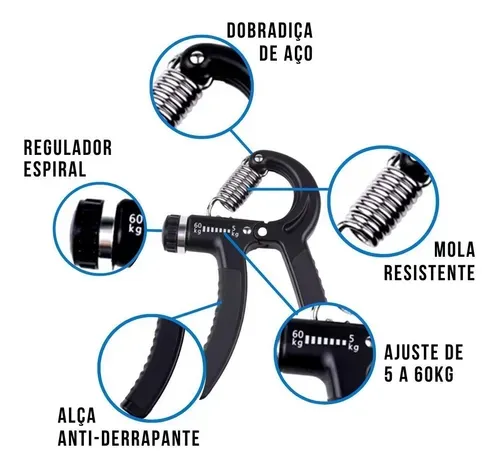 DOBRADIÇA DE AÇO

REGULADOR ESPIRAL

60 kg

60 kg

5 kg

MOLA RESISTENTE

60 kg

5 kg

AJUSTE DE 5 A 60KG

ALÇA ANTI-DERRAPANTE