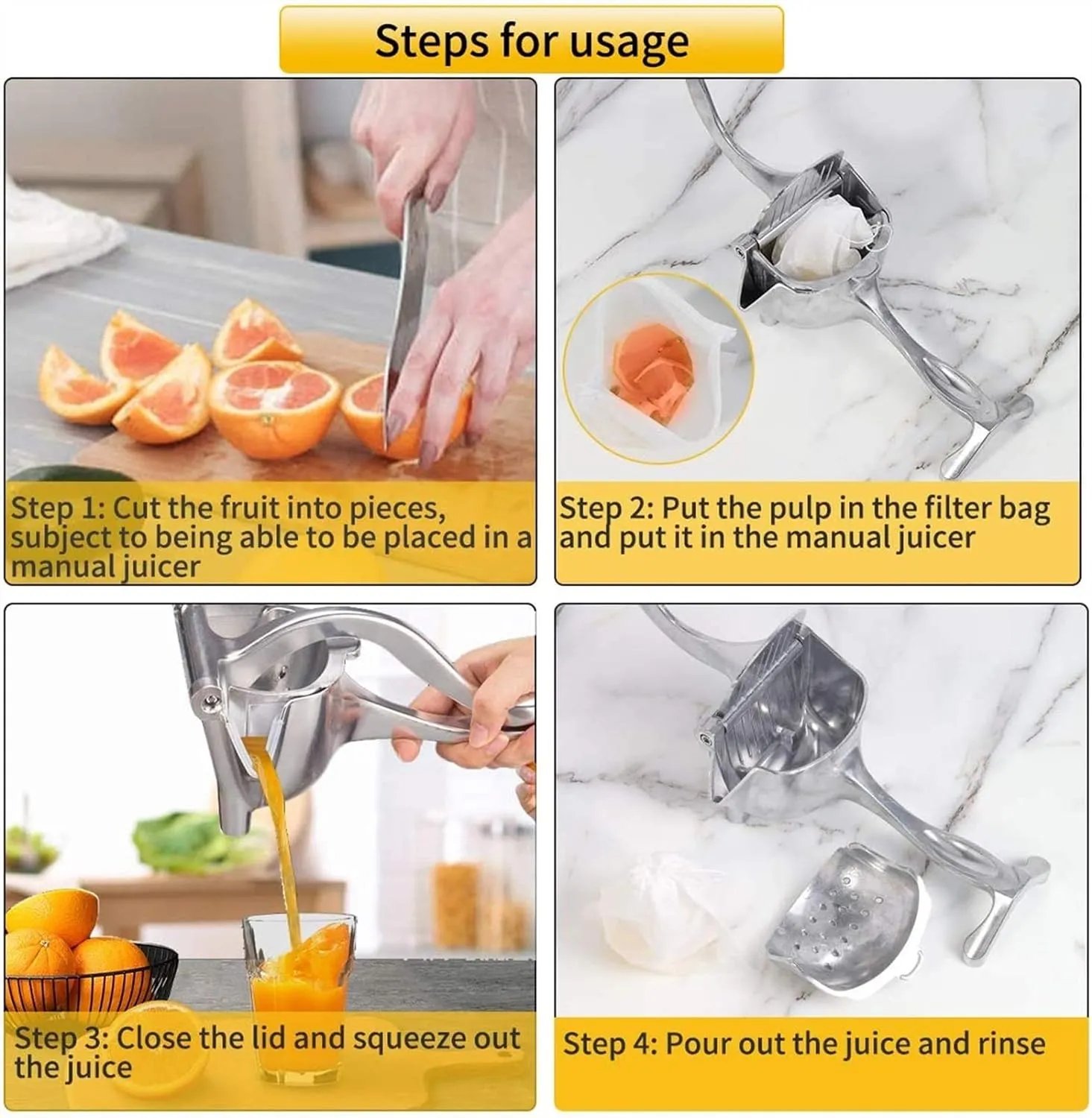 Steps for usage

Step 1: Cut the fruit into pieces, subject to being able to be placed in a manual juicer

Step 2: Put the pulp in the filter bag and put it in the manual juicer

Step 3: Close the lid and squeeze out the juice

Step 4: Pour out the juice and rinse