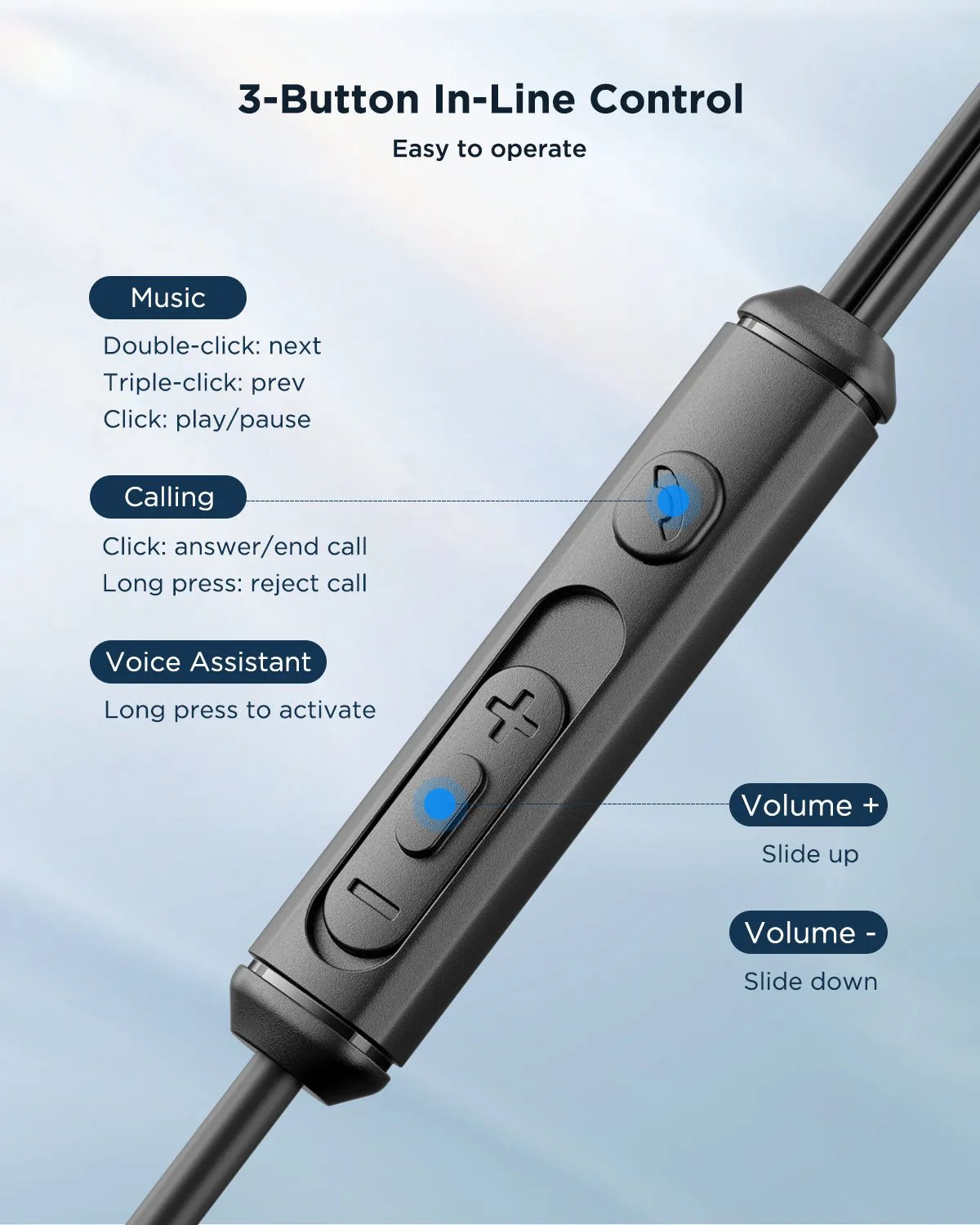 3-Button In-Line Control

Easy to operate

Music

Double-click: next
Triple-click: prev
Click: play/pause

Calling

Click: answer/end call
Long press: reject call

Voice Assistant

Long press to activate

Volume +

Slide up

Volume -

Slide down